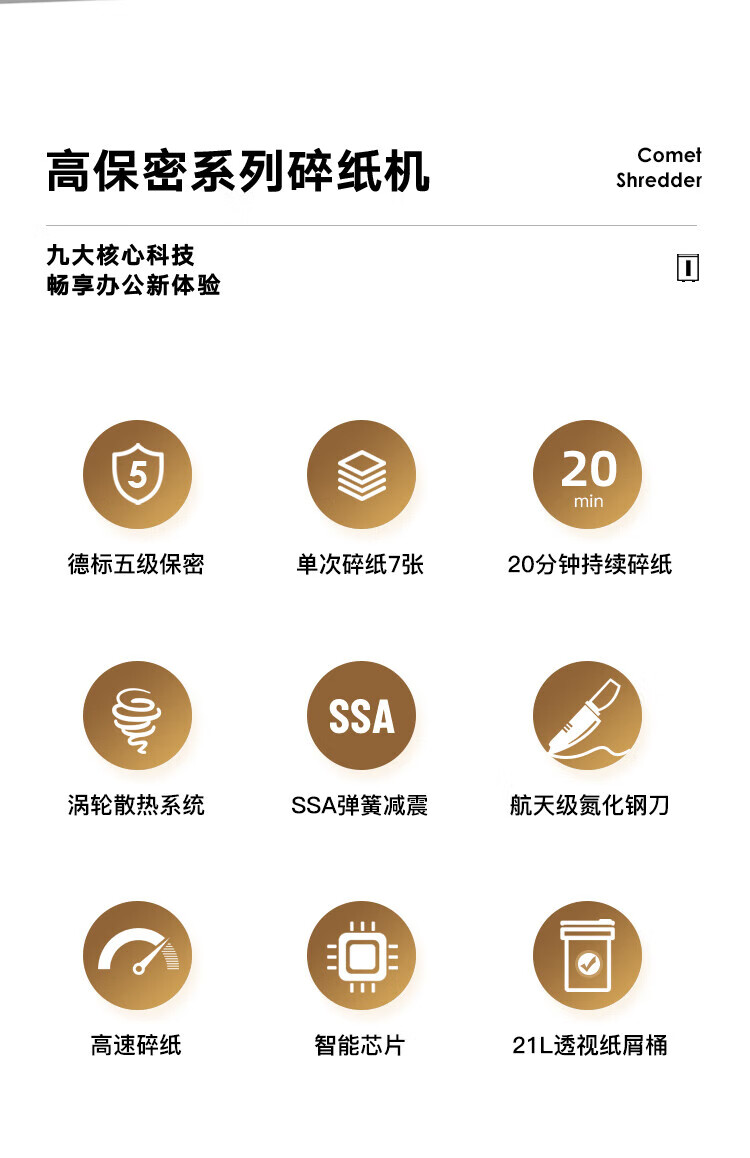 高保密系列碎纸机

Comet
Shredder

九大核心科技
畅享办公新体验

5

德标五级保密

单次碎纸7张

20
min

20分钟持续碎纸

涡轮散热系统

SSA

SSA弹簧减震

航天级氮化钢刀

高速碎纸

智能芯片

21L透视纸屑桶