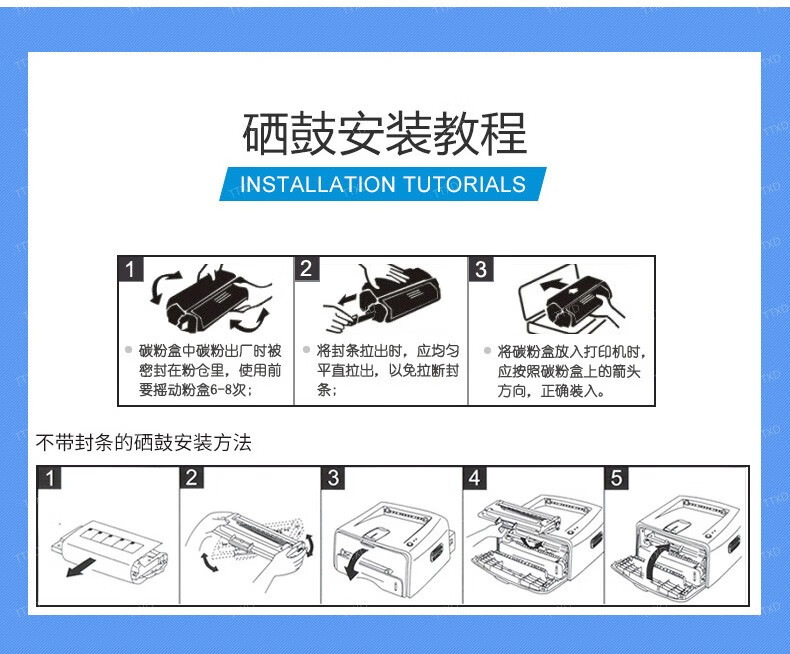 硒鼓安装教程

INSTALLATION TUTORIALS

1

碳粉盒中碳粉出厂时被密封在粉仓里，使用前要摇动粉盒6-8次；

2

将封条拉出时，应均匀平直拉出，以免拉断封条；

3

将碳粉盒放入打印机时，应按照碳粉盒上的箭头方向，正确装入。

不带封条的硒鼓安装方法

1

2

3

4

5