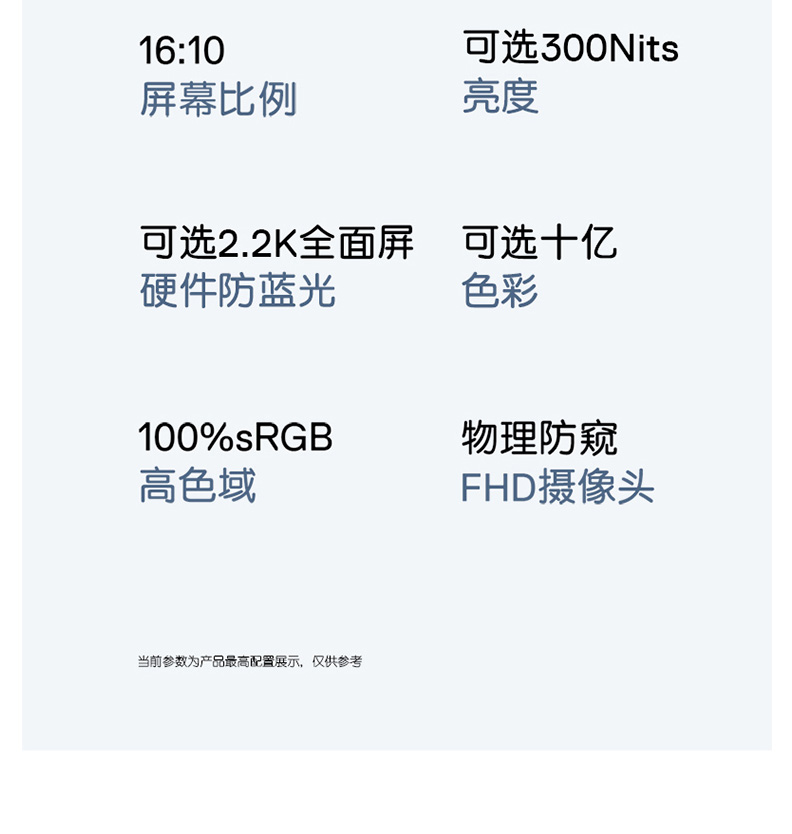 16:10
屏幕比例

可选300Nits
亮度

可选2.2K全面屏
硬件防蓝光

可选十亿
色彩

100%sRGB
高色域

物理防窥
FHD摄像头

当前参数为产品最高配置展示，仅供参考