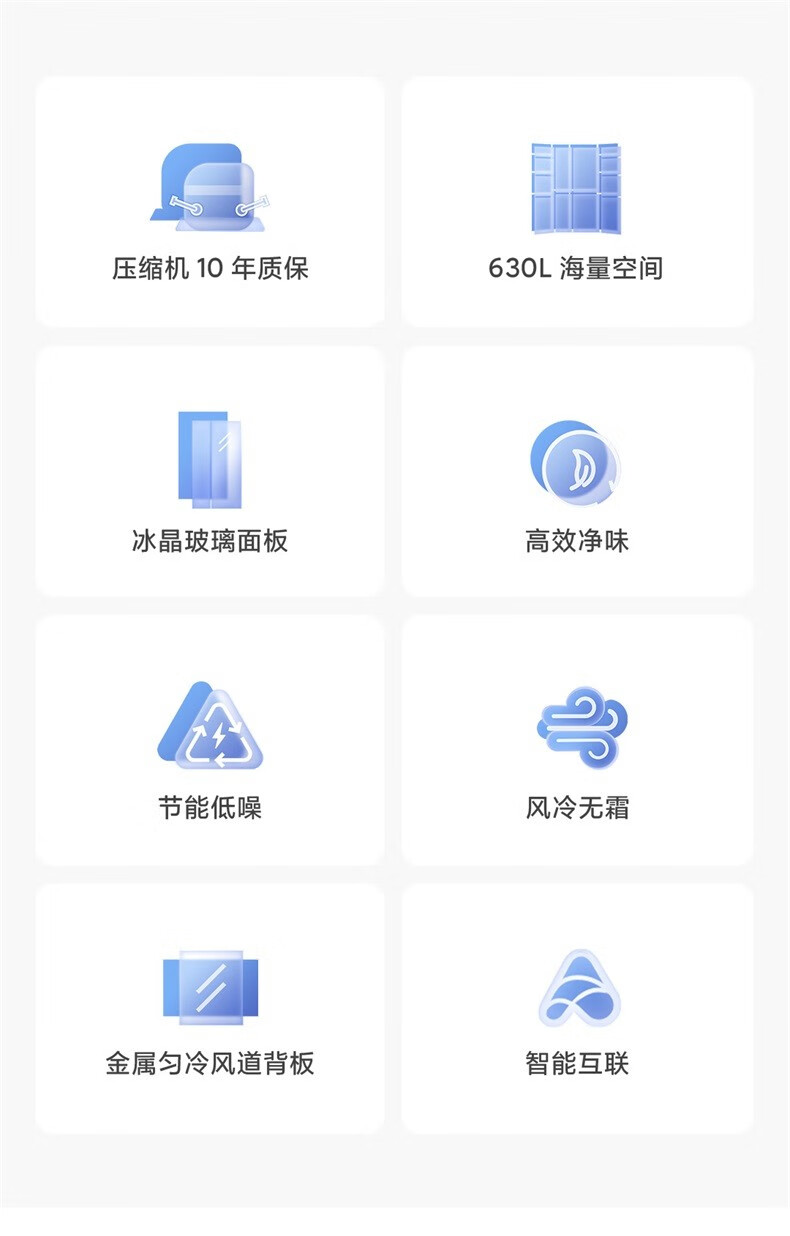 压缩机10年质保

630L海量空间

冰晶玻璃面板

高效净味

节能低噪

风冷无霜

金属匀冷风道背板

智能互联