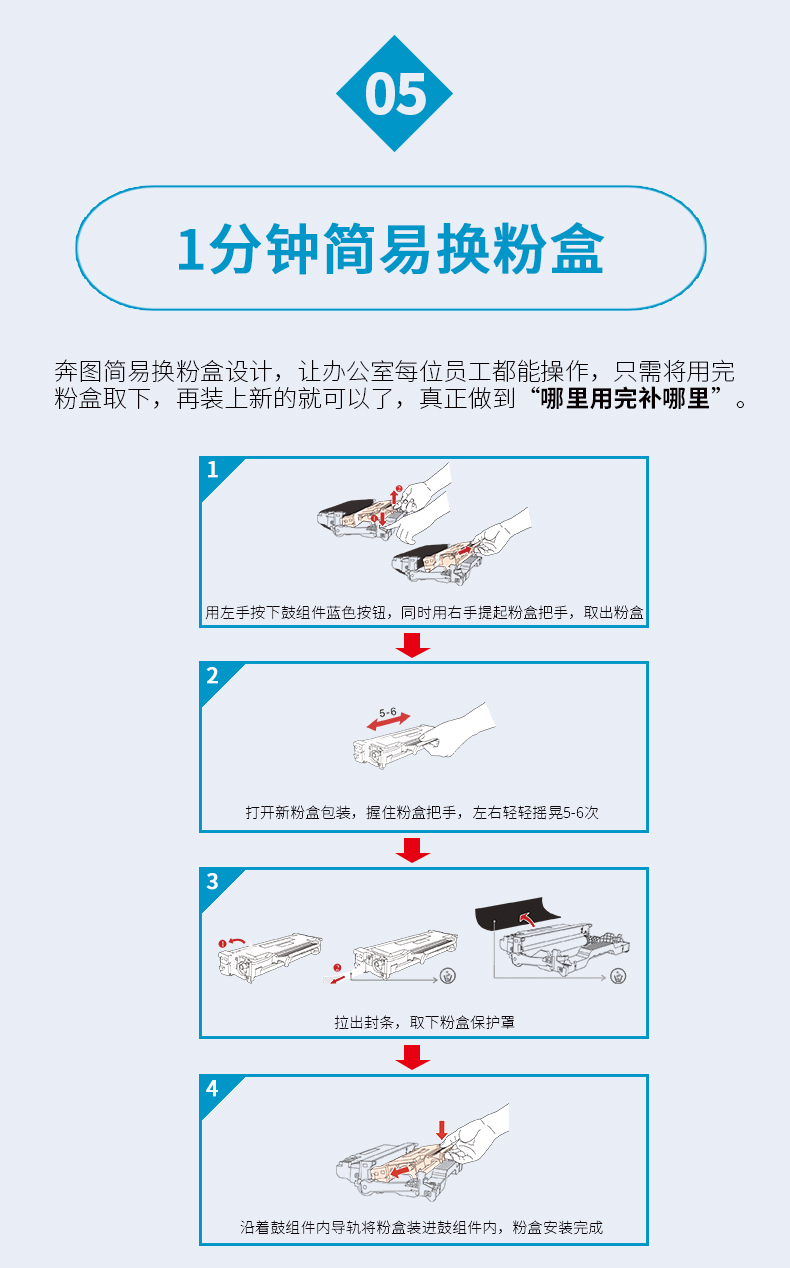 05

1分钟简易换粉盒

奔图简易换粉盒设计，让办公室每位员工都能操作，只需将用完粉盒取下，再装上新的就可以了，真正做到“哪里用完补哪里”。

1

用左手按下鼓组件蓝色按钮，同时用右手提起粉盒把手，取出粉盒

2

5-6

打开新粉盒包装，握住粉盒把手，左右轻轻摇晃5-6次

3

拉出封条，取下粉盒保护罩

4

沿着鼓组件内导轨将粉盒装进鼓组件内，粉盒安装完成