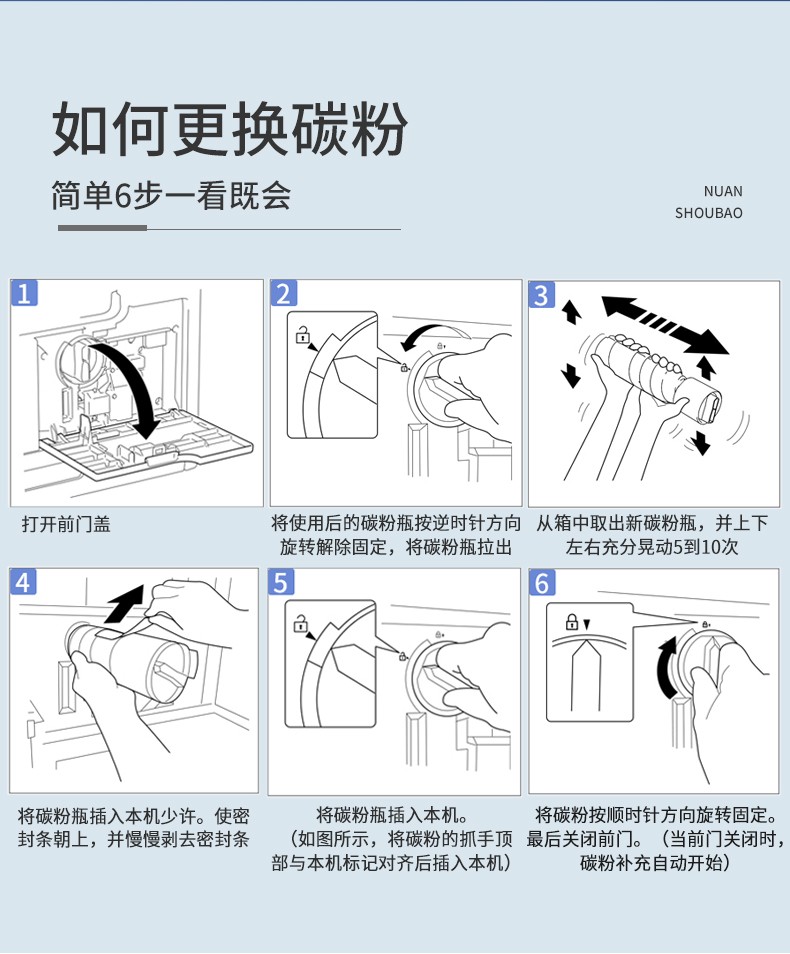 如何更换碳粉

简单6步一看既会

NUAN
SHOUBAO

1

打开前门盖

2

将使用后的碳粉瓶按逆时针方向旋转解除固定，将碳粉瓶拉出

3

从箱中取出新碳粉瓶，并上下左右充分晃动5到10次

4

将碳粉瓶插入本机少许。使密封条朝上，并慢慢剥去密封条

5

将碳粉瓶插入本机。（如图所示，将碳粉的抓手顶部与本机标记对齐后插入本机）

6

将碳粉按顺时针方向旋转固定。最后关闭前门。（当前门关闭时，碳粉补充自动开始）