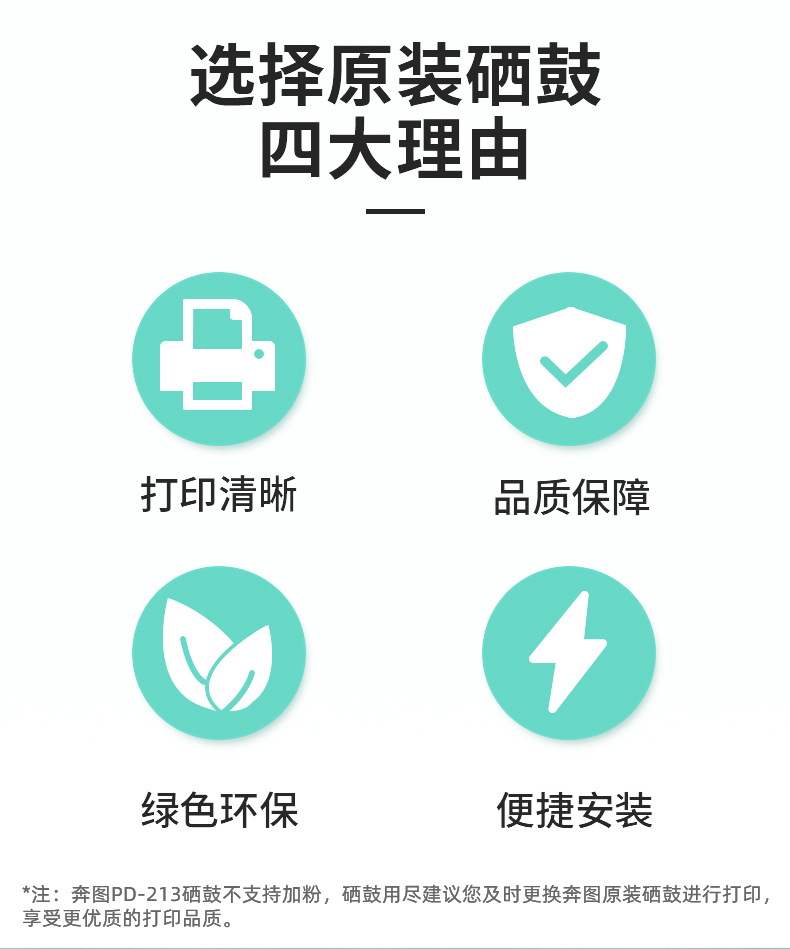 选择原装硒鼓
四大理由

打印清晰

品质保障

绿色环保

便捷安装

*注：奔图PD-213硒鼓不支持加粉，硒鼓用尽建议您及时更换奔图原装硒鼓进行打印，享受更优质的打印品质。