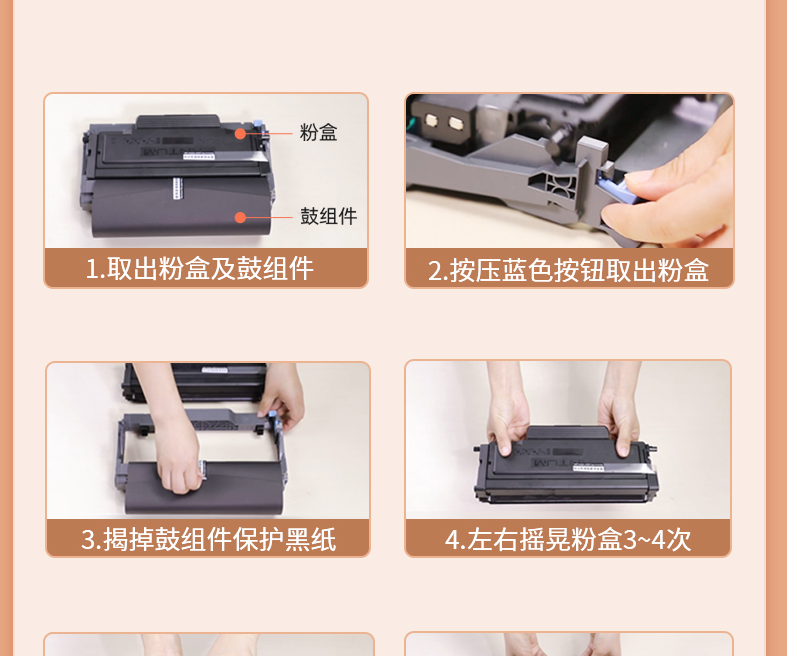 粉盒

鼓组件

1.取出粉盒及鼓组件

2.按压蓝色按钮取出粉盒

3.揭掉鼓组件保护黑纸

4.左右摇晃粉盒3~4次