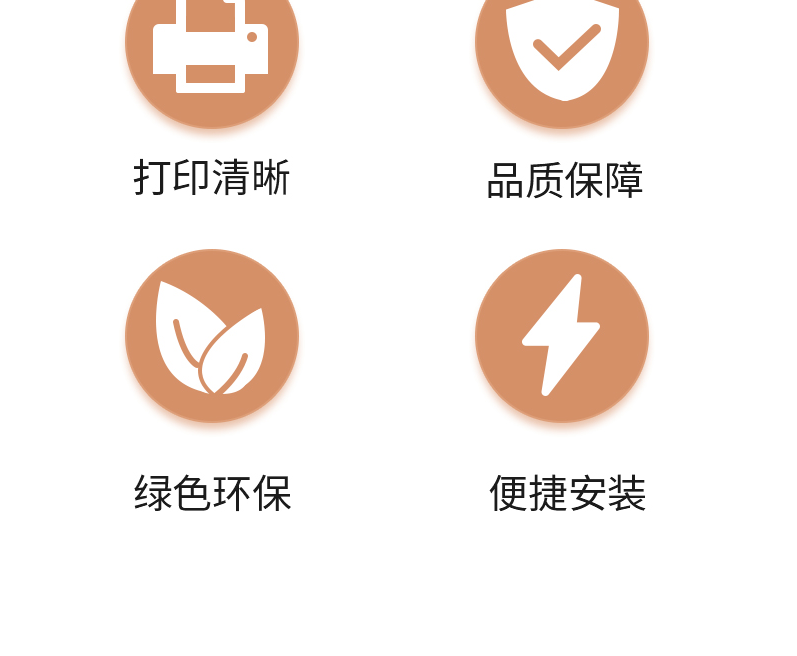 打印清晰

品质保障

绿色环保

便捷安装