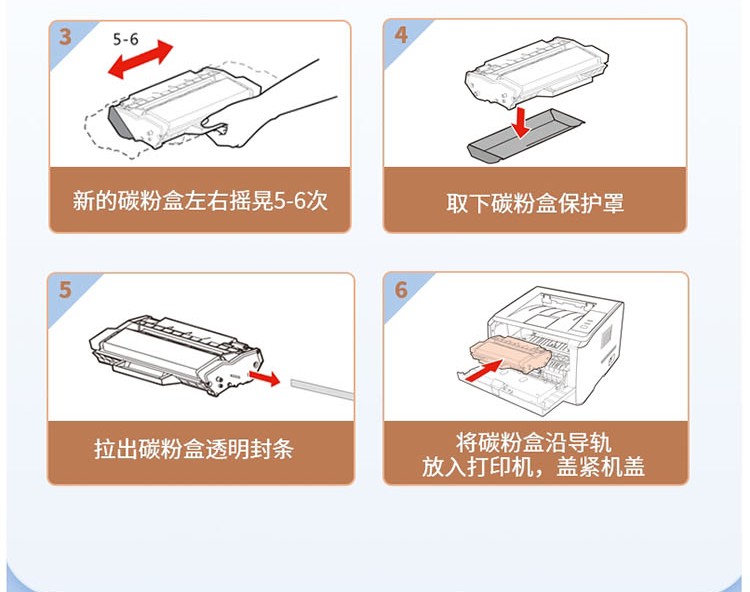 3

5-6

新的碳粉盒左右摇晃5-6次

4

取下碳粉盒保护罩

5

拉出碳粉盒透明封条

6

将碳粉盒沿导轨
放入打印机，盖紧机盖