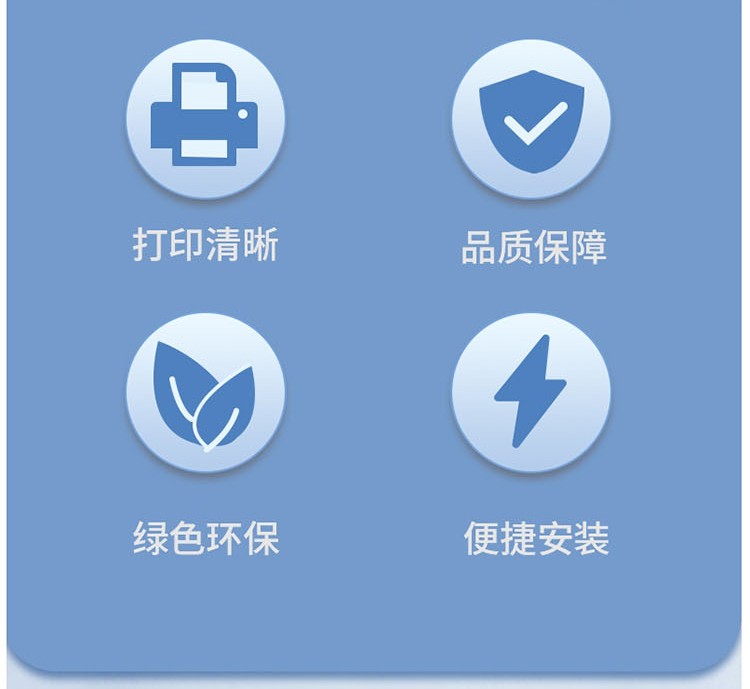 打印清晰

品质保障

绿色环保

便捷安装