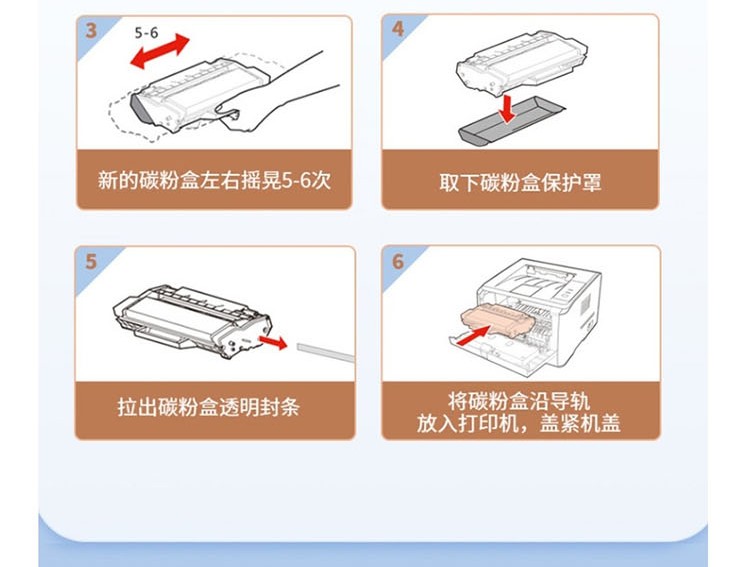 3

5-6

新的碳粉盒左右摇晃5-6次

4

取下碳粉盒保护罩

5

拉出碳粉盒透明封条

6

将碳粉盒沿导轨
放入打印机，盖紧机盖