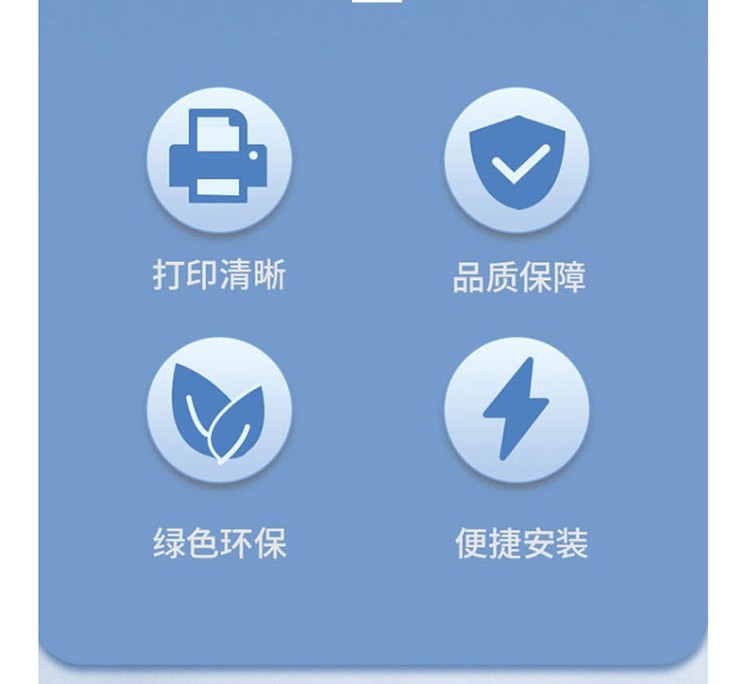 打印清晰

品质保障

绿色环保

便捷安装