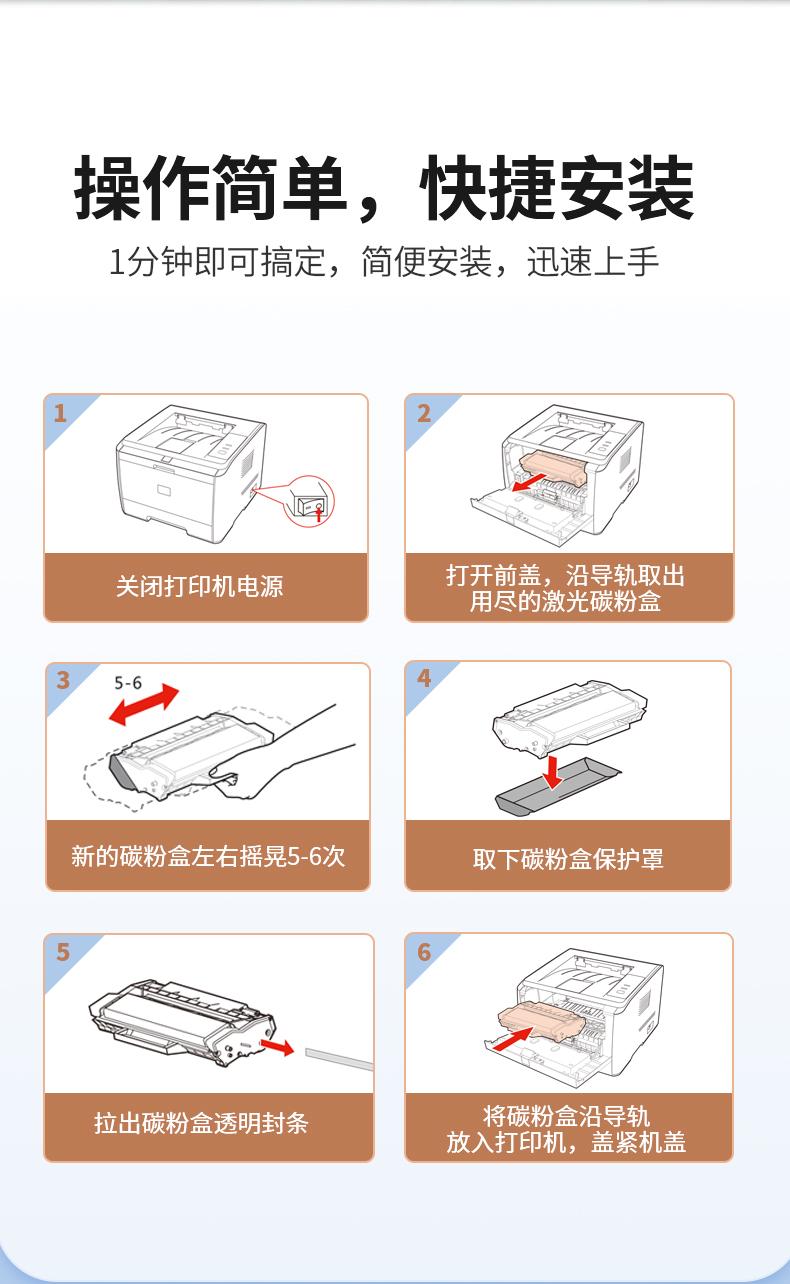 操作简单，快捷安装

1分钟即可搞定，简便安装，迅速上手

1

关闭打印机电源

2

打开前盖，沿导轨取出用尽的激光碳粉盒

3

5-6

新的碳粉盒左右摇晃5-6次

4

取下碳粉盒保护罩

5

拉出碳粉盒透明封条

6

将碳粉盒沿导轨放入打印机，盖紧机盖