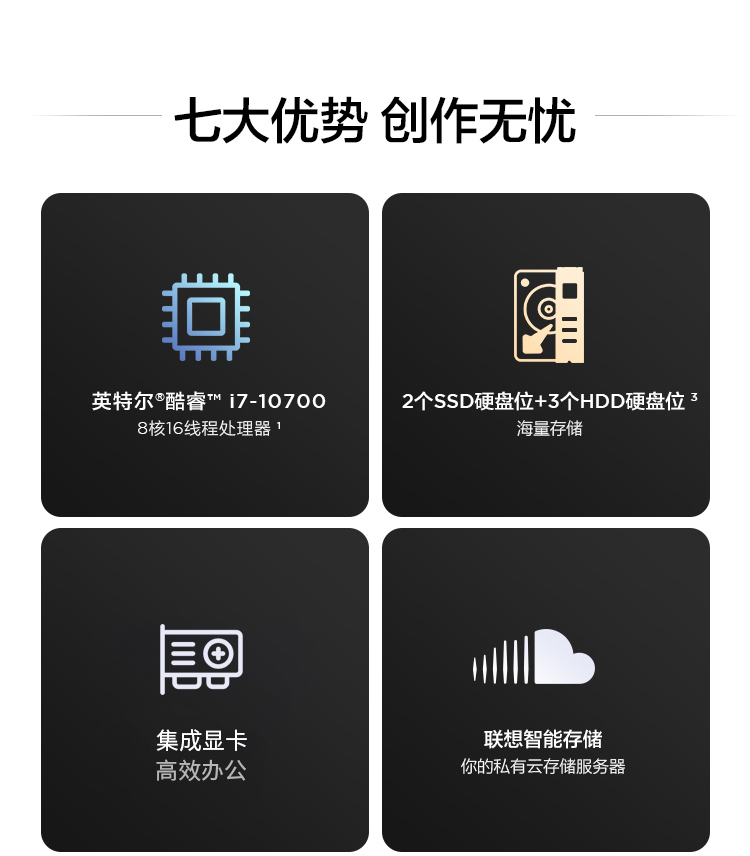 七大优势 创作无忧

英特尔®酷睿™ i7-10700
8核16线程处理器$^{1}$

2个SSD硬盘位+3个HDD硬盘位$^{3}$
海量存储

集成显卡
高效办公

联想智能存储
你的私有云存储服务器