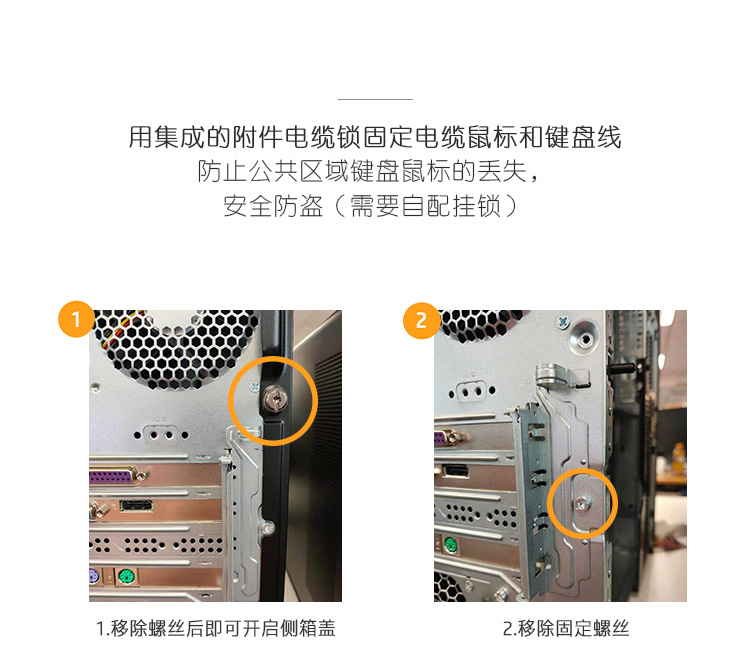 用集成的附件电缆锁固定电缆鼠标和键盘线
防止公共区域键盘鼠标的丢失，
安全防盗（需要自配挂锁）

1

2

1.移除螺丝后即可开启侧箱盖

2.移除固定螺丝