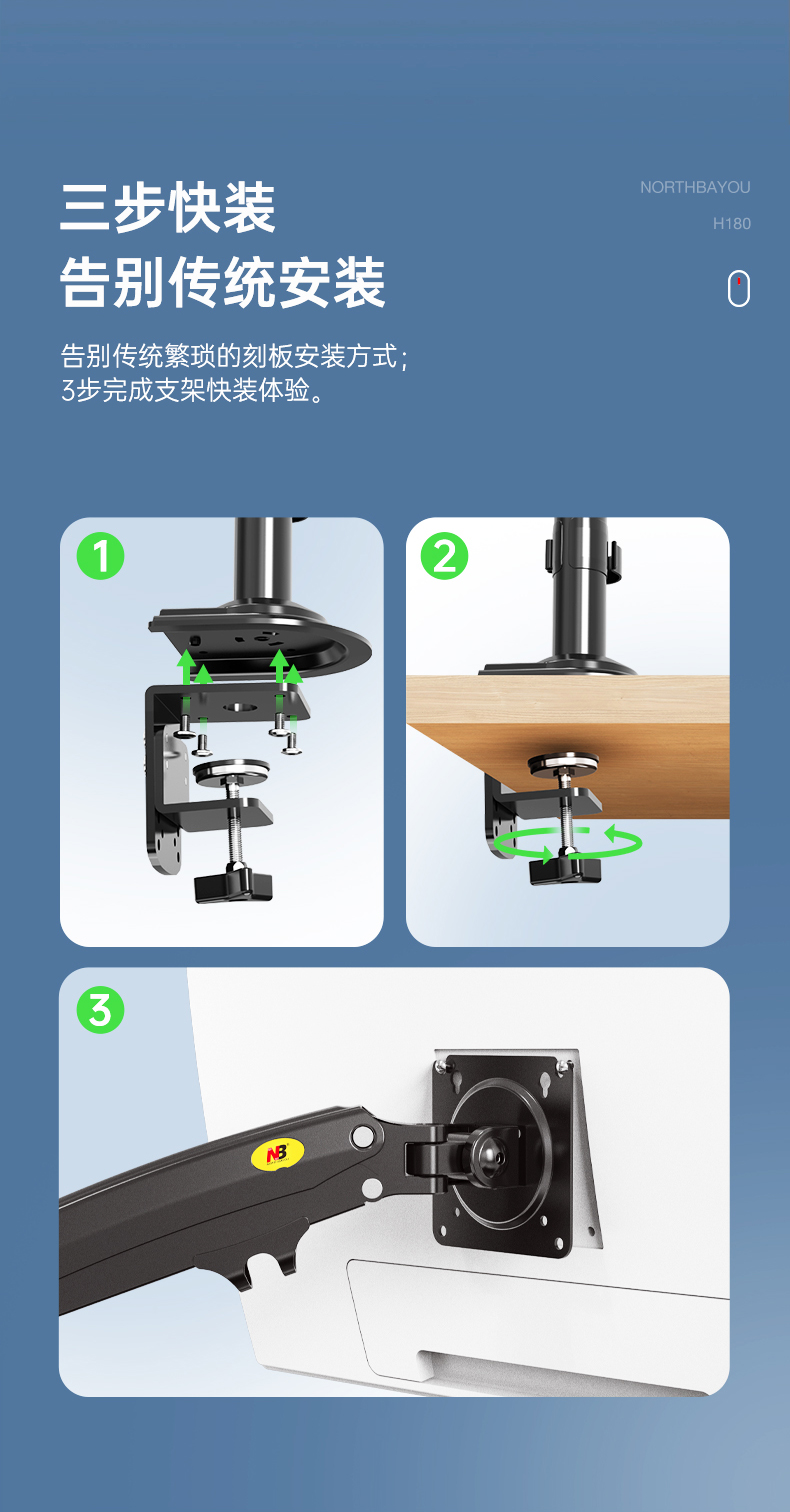 三步快装
告别传统安装

NORTHBAYOU
H180

告别传统繁琐的刻板安装方式;
3步完成支架快装体验。

1

2

3

NB