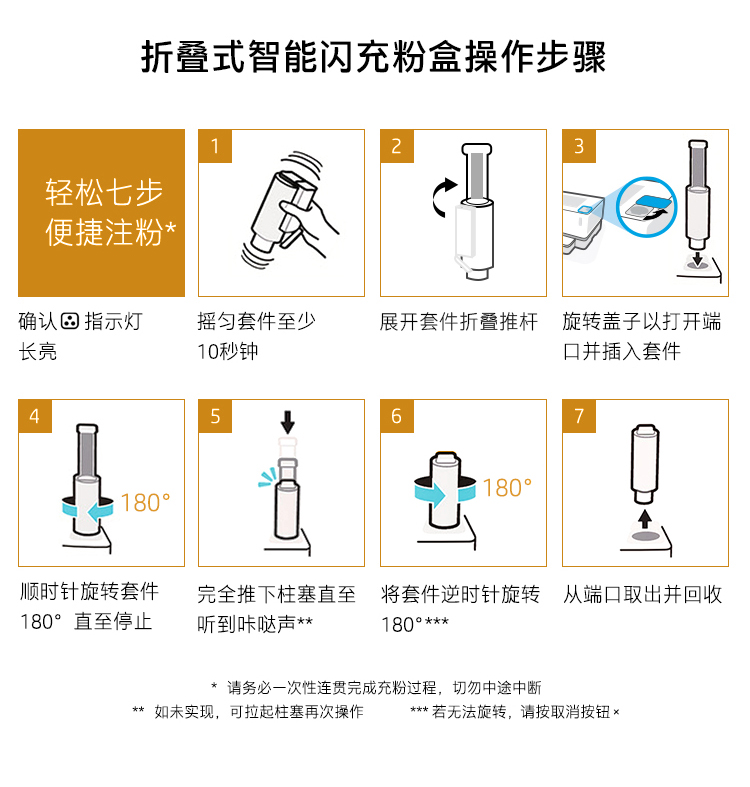 折叠式智能闪充粉盒操作步骤

轻松七步
便捷注粉*

确认 指示灯长亮

1

摇匀套件至少10秒钟

2

展开套件折叠推杆

3

旋转盖子以打开端口并插入套件

4

180°

顺时针旋转套件180° 直至停止

5

完全推下柱塞直至听到咔哒声**

6

180°

将套件逆时针旋转180°***

7

从端口取出并回收

* 请务必一次性连贯完成充粉过程，切勿中途中断

** 如未实现，可拉起柱塞再次操作

*** 若无法旋转，请按取消按钮 ×