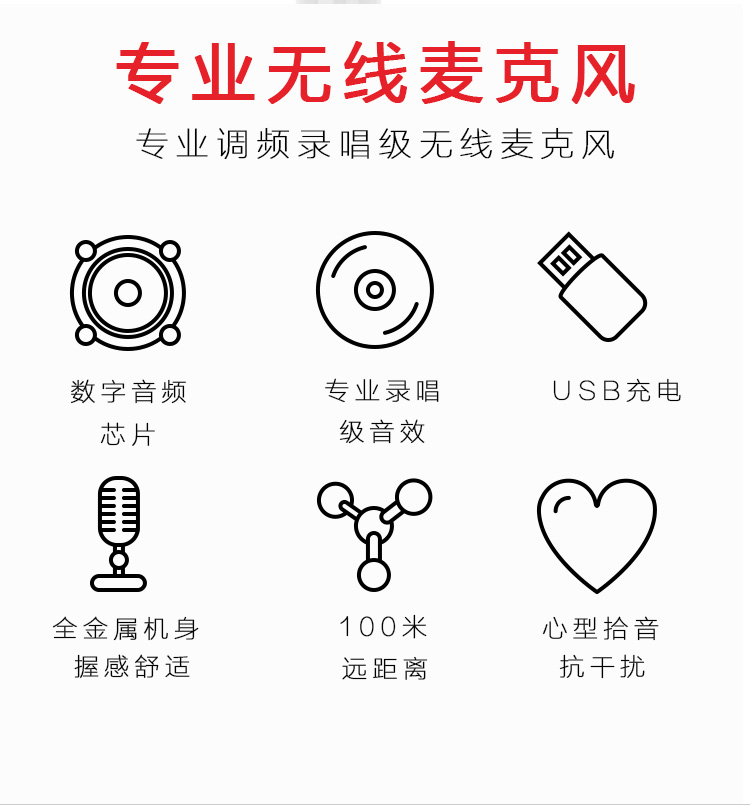 专业无线麦克风

专业调频录唱级无线麦克风

数字音频
芯片

专业录唱
级音效

USB充电

全金属机身
握感舒适

100米
远距离

心型拾音
抗干扰