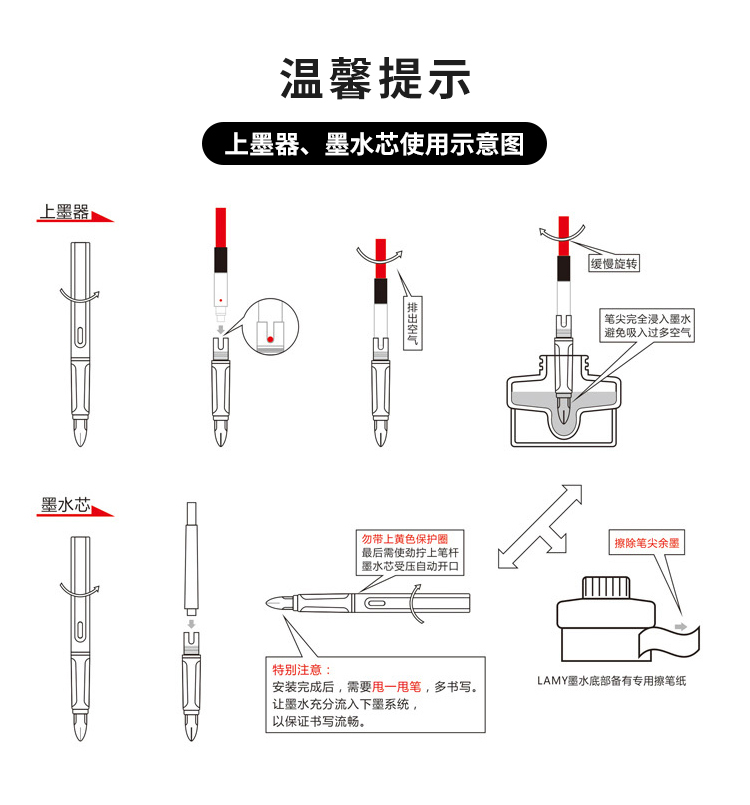 温馨提示

上墨器、墨水芯使用示意图

上墨器

排出空气

缓慢旋转

笔尖完全浸入墨水
避免吸入过多空气

墨水芯

勿带上黄色保护圈
最后需使劲拧上笔杆
墨水芯受压自动开口

特别注意：
安装完成后，需要甩一甩笔，多书写。
让墨水充分流入下墨系统，
以保证书写流畅。

擦除笔尖余墨

LAMY墨水底部备有专用擦笔纸