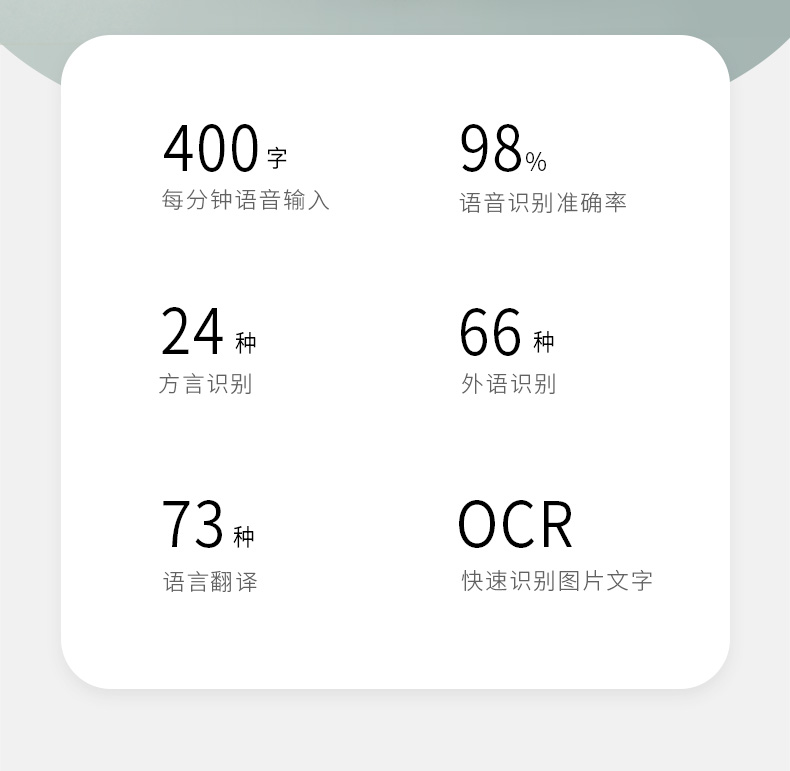 400字
每分钟语音输入

98%
语音识别准确率

24种
方言识别

66种
外语识别

73种
语言翻译

OCR
快速识别图片文字