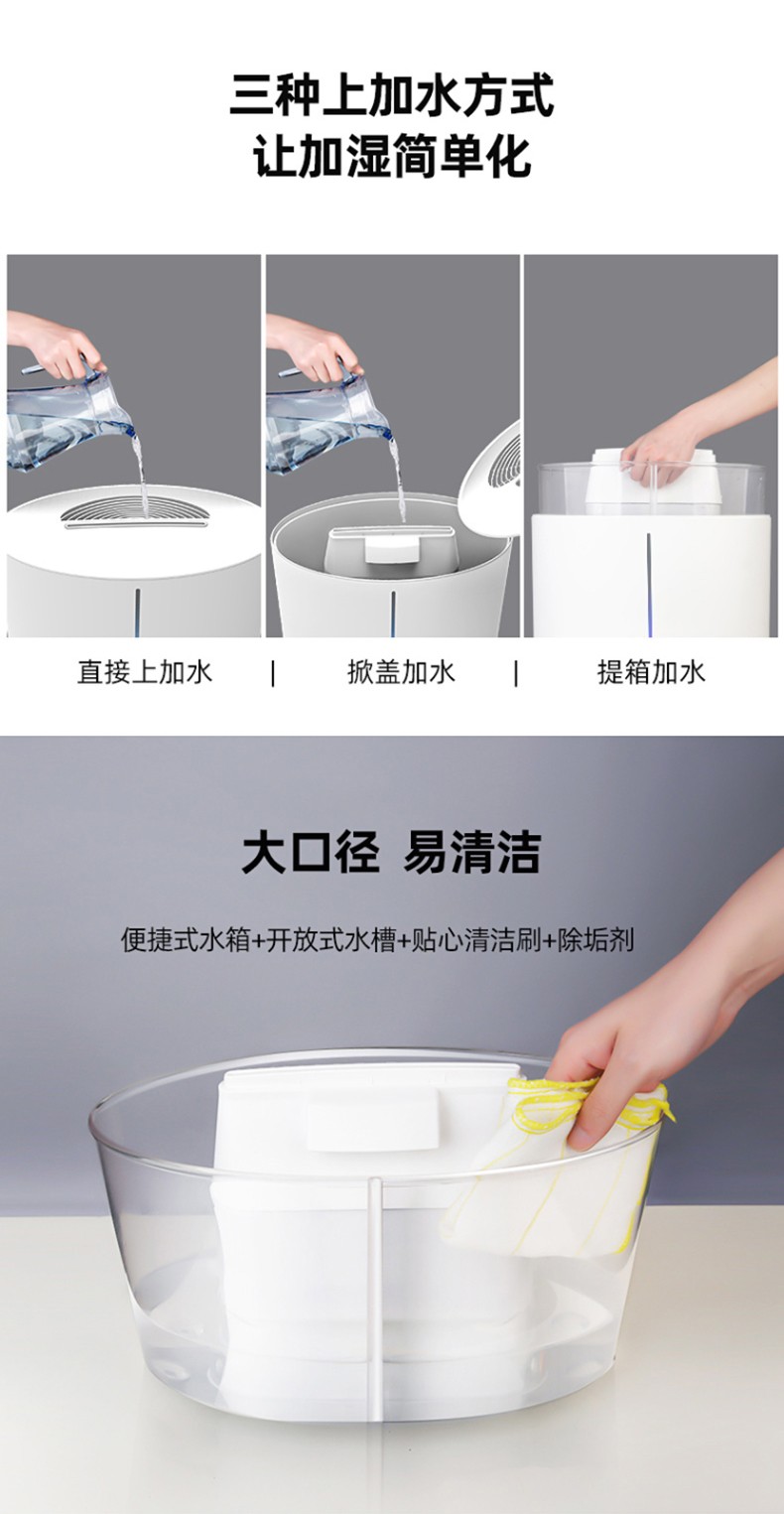 三种上加水方式
让加湿简单化

直接上加水 | 掀盖加水 | 提箱加水

大口径 易清洁

便捷式水箱+开放式水槽+贴心清洁刷+除垢剂