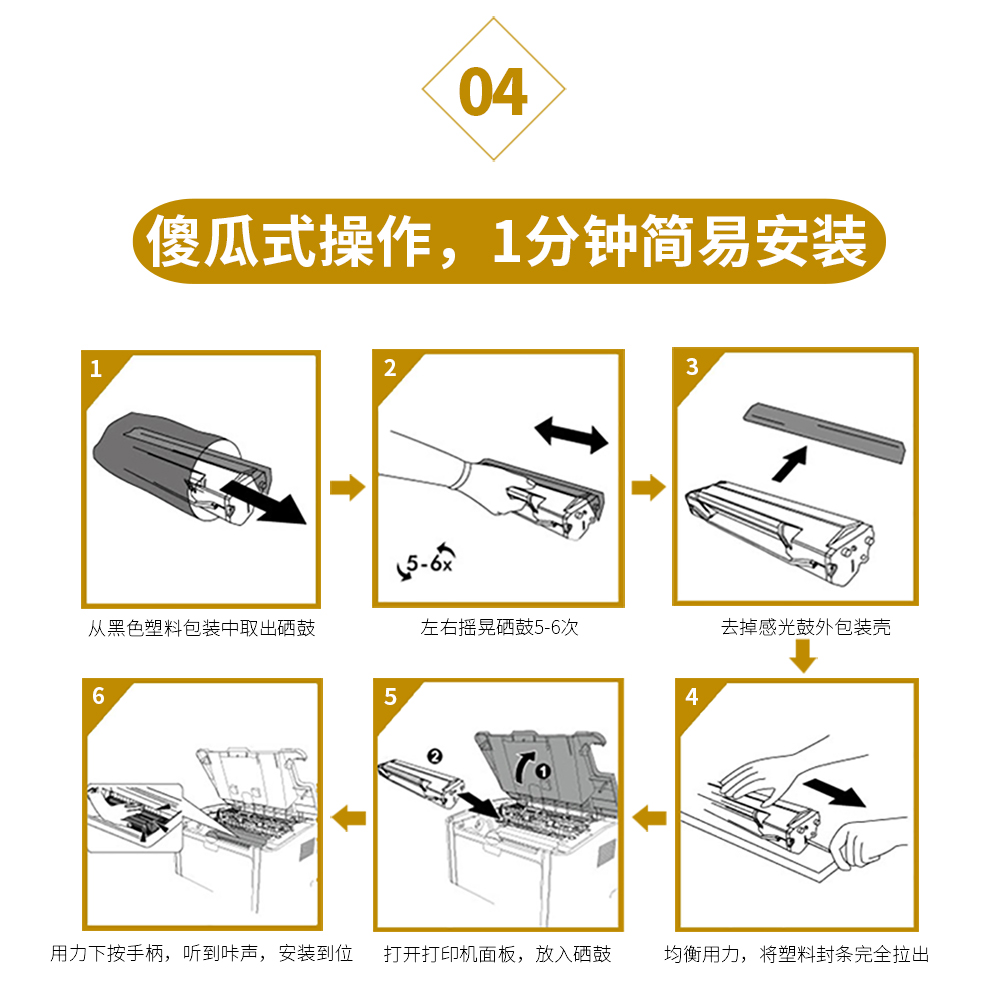 04

傻瓜式操作，1分钟简易安装

1

从黑色塑料包装中取出硒鼓

2

5-6x

左右摇晃硒鼓5-6次

3

去掉感光鼓外包装壳

4

均衡用力，将塑料封条完全拉出

5

❷

❶

打开打印机面板，放入硒鼓

6

用力下按手柄，听到咔声，安装到位