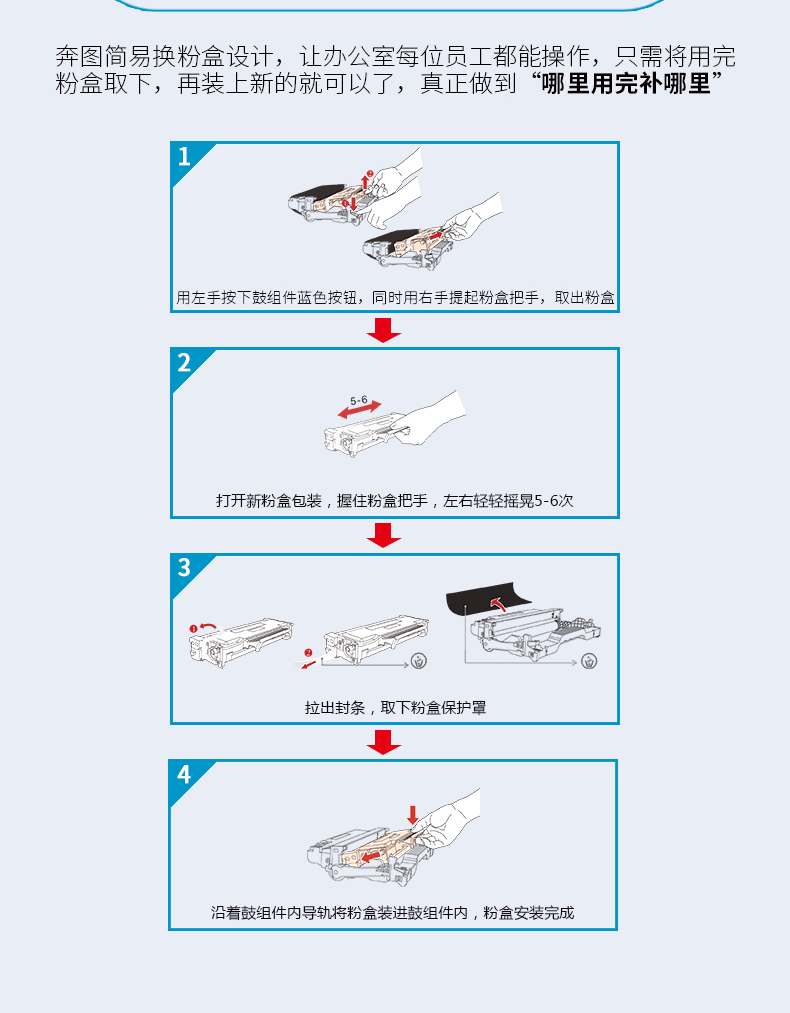 奔图简易换粉盒设计，让办公室每位员工都能操作，只需将用完粉盒取下，再装上新的就可以了，真正做到“哪里用完补哪里”

1

用左手按下鼓组件蓝色按钮，同时用右手提起粉盒把手，取出粉盒

2

5-6

打开新粉盒包装，握住粉盒把手，左右轻轻摇晃5-6次

3

拉出封条，取下粉盒保护罩

4

沿着鼓组件内导轨将粉盒装进鼓组件内，粉盒安装完成