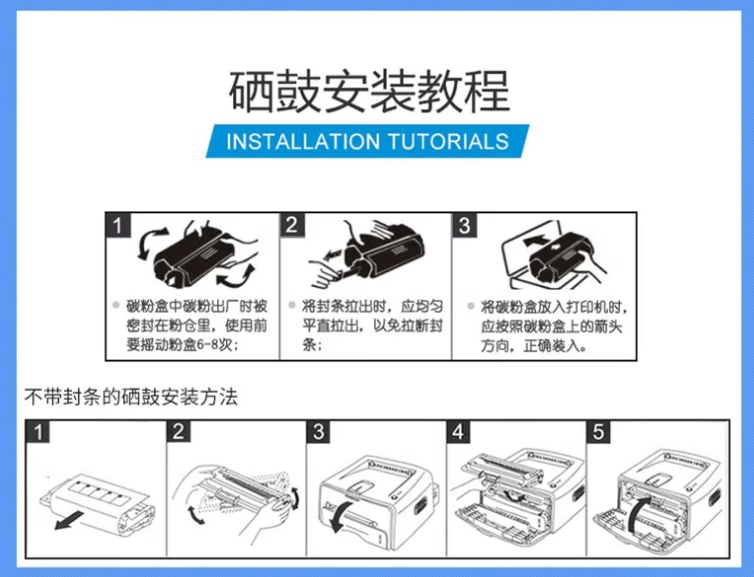 硒鼓安装教程

INSTALLATION TUTORIALS

1
碳粉盒中碳粉出厂时被密封在粉仓里，使用前要摇动粉盒6-8次；

2
将封条拉出时，应均匀平直拉出，以免拉断封条；

3
将碳粉盒放入打印机时，应按照碳粉盒上的箭头方向，正确装入。

不带封条的硒鼓安装方法

1

2

3

4

5