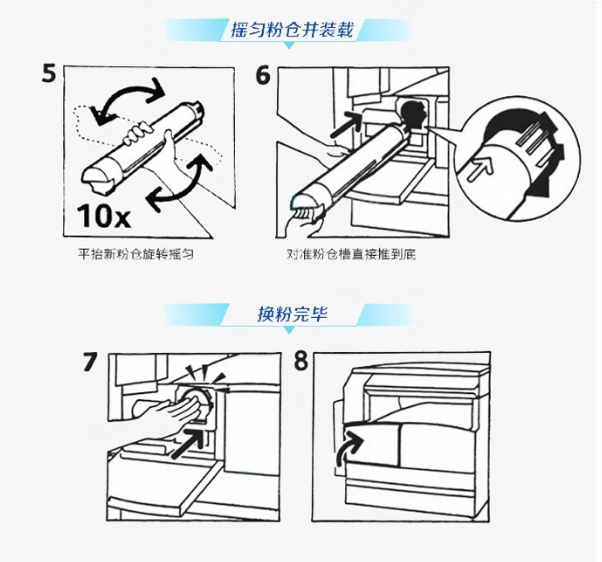 摇匀粉仓并装载

5

10x

平抬新粉仓旋转摇匀

6

对准粉仓槽直接推到底

换粉完毕

7

8