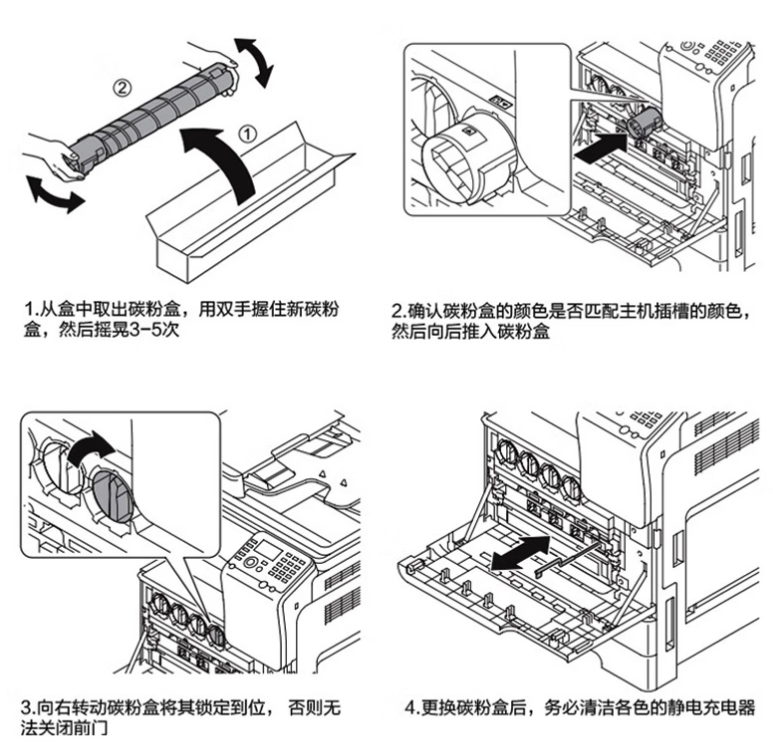 ②

①

1.从盒中取出碳粉盒，用双手握住新碳粉盒，然后摇晃3-5次

2.确认碳粉盒的颜色是否匹配主机插槽的颜色，然后向后推入碳粉盒

3.向右转动碳粉盒将其锁定到位， 否则无法关闭前门

4.更换碳粉盒后，务必清洁各色的静电充电器