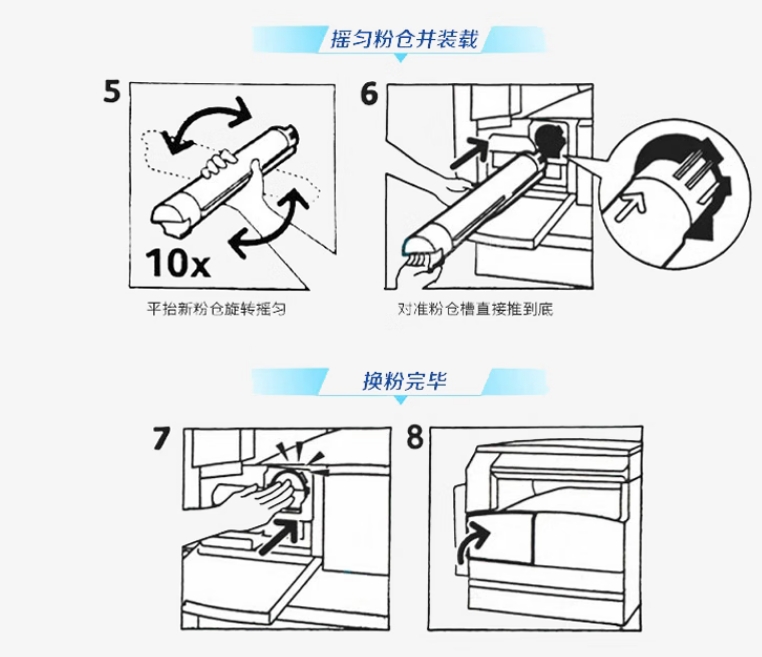 摇匀粉仓并装载

5

10x

平抬新粉仓旋转摇匀

6

对准粉仓槽直接推到底

换粉完毕

7

8