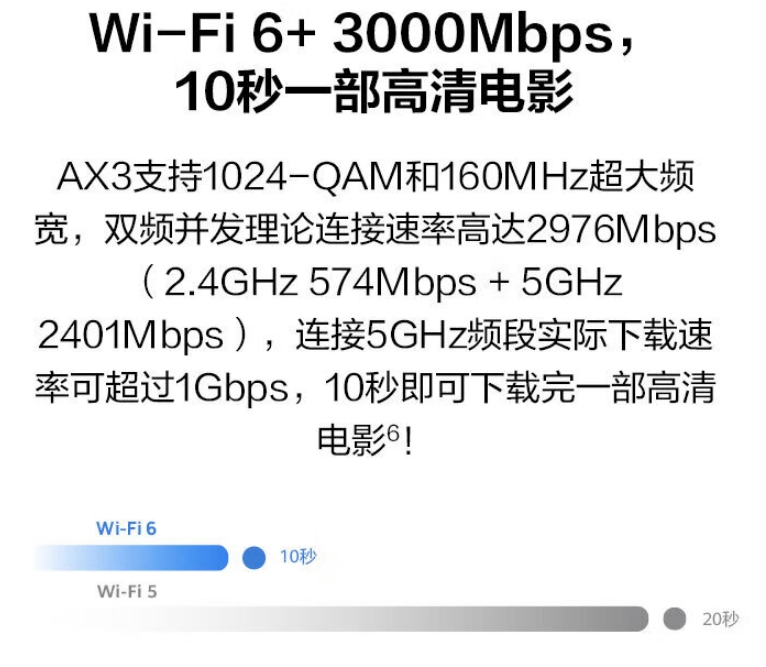 Wi-Fi 6+ 3000Mbps，
10秒一部高清电影

AX3支持1024-QAM和160MHz超大频宽，双频并发理论连接速率高达2976Mbps（2.4GHz 574Mbps + 5GHz 2401Mbps），连接5GHz频段实际下载速率可超过1Gbps，10秒即可下载完一部高清电影$^{6}$！

Wi-Fi 6
10秒
Wi-Fi 5
20秒