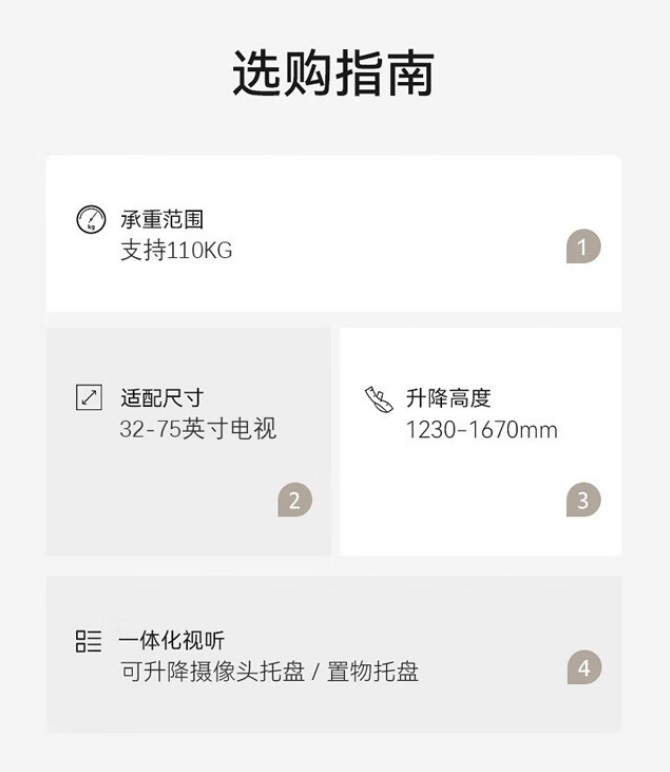 选购指南

承重范围
支持110KG

1

适配尺寸
32-75英寸电视

2

升降高度
1230-1670mm

3

一体化视听
可升降摄像头托盘 / 置物托盘

4